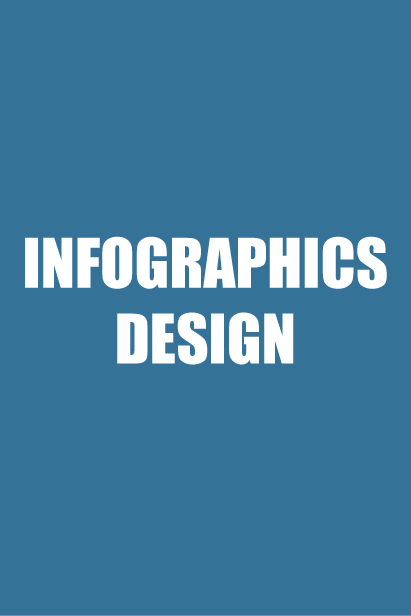 INFOGRAPHICS DESIGN